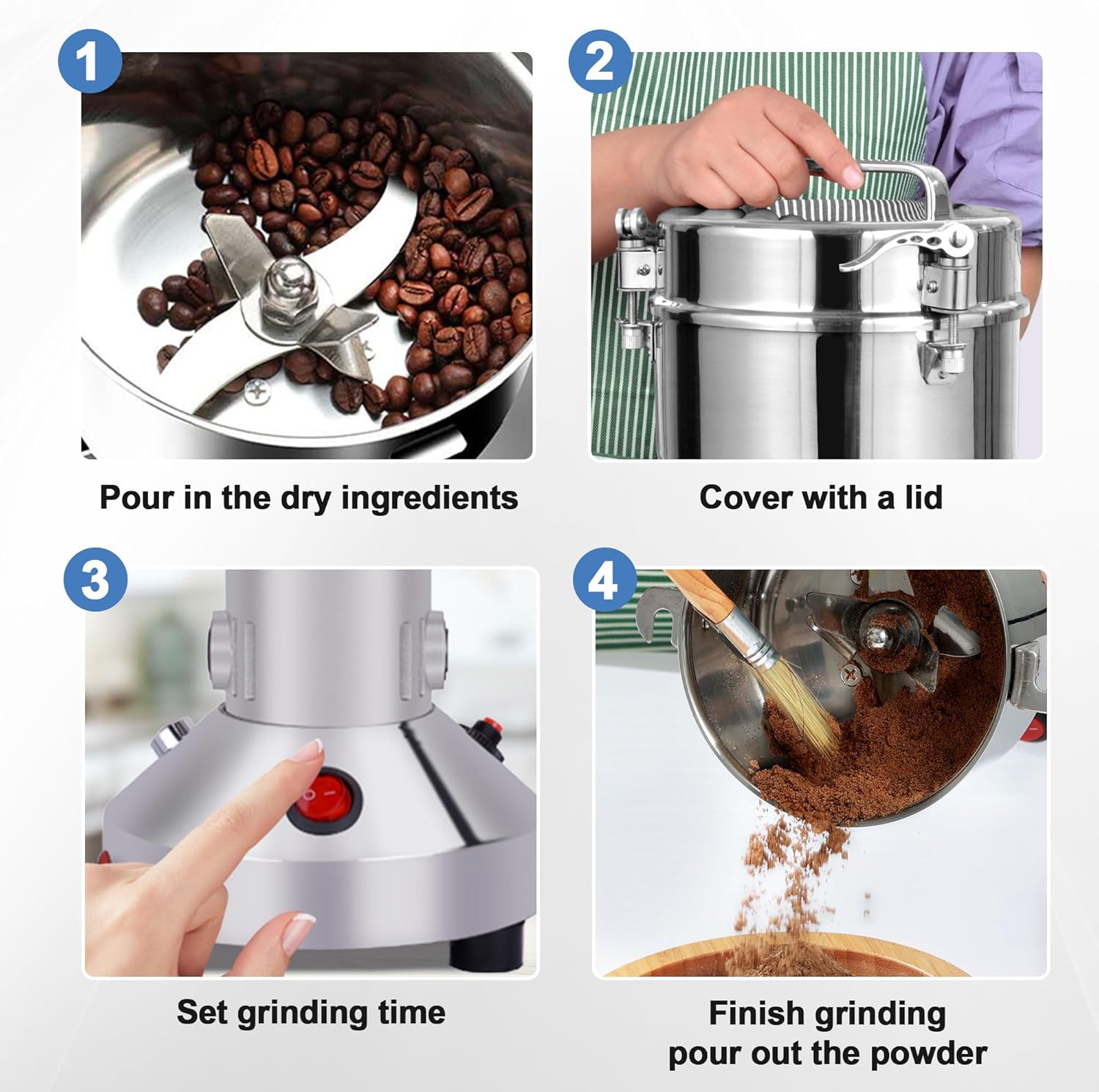 1

Pour in the dry ingredients

2

Cover with a lid

3

Set grinding time

4

Finish grinding
pour out the powder